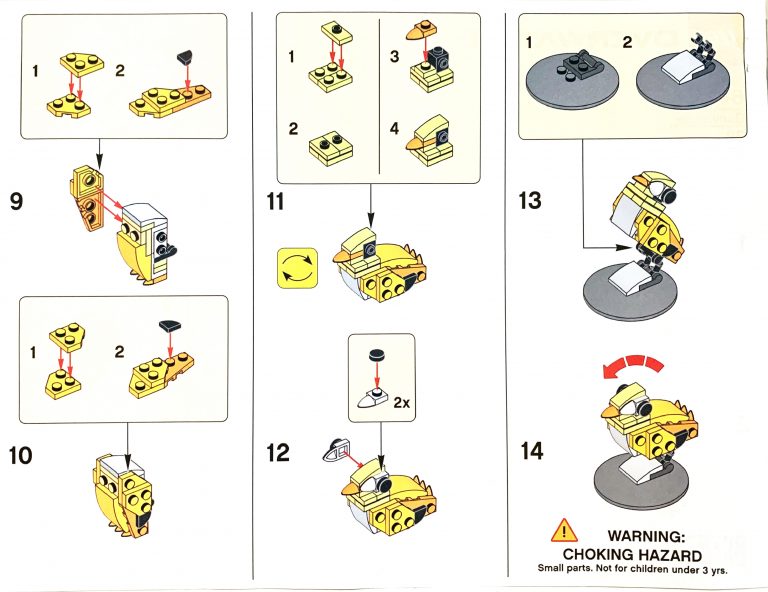 1 2

9

1 2

10

1 3

2 4

11

2x

12

1 2

13

14

WARNING:
CHOKING HAZARD
Small parts. Not for children under 3 yrs.