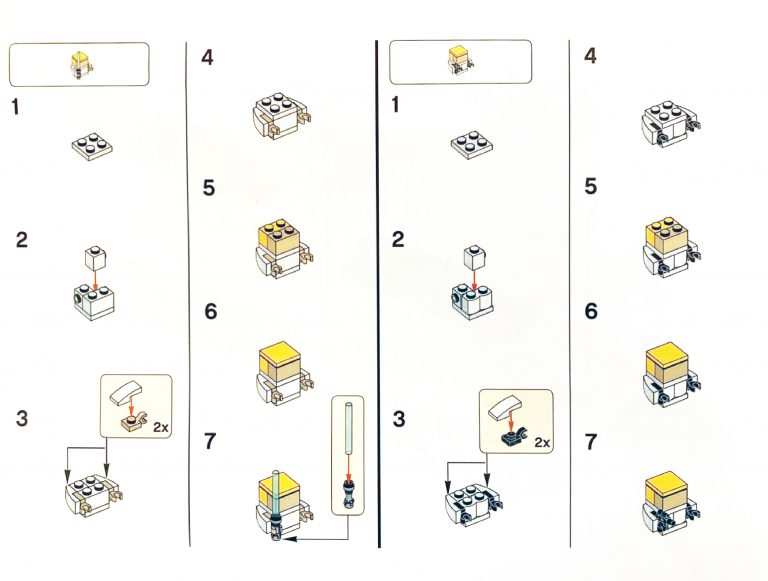 1

2

3

2x

4

5

6

7

1

2

3

2x

4

5

6

7